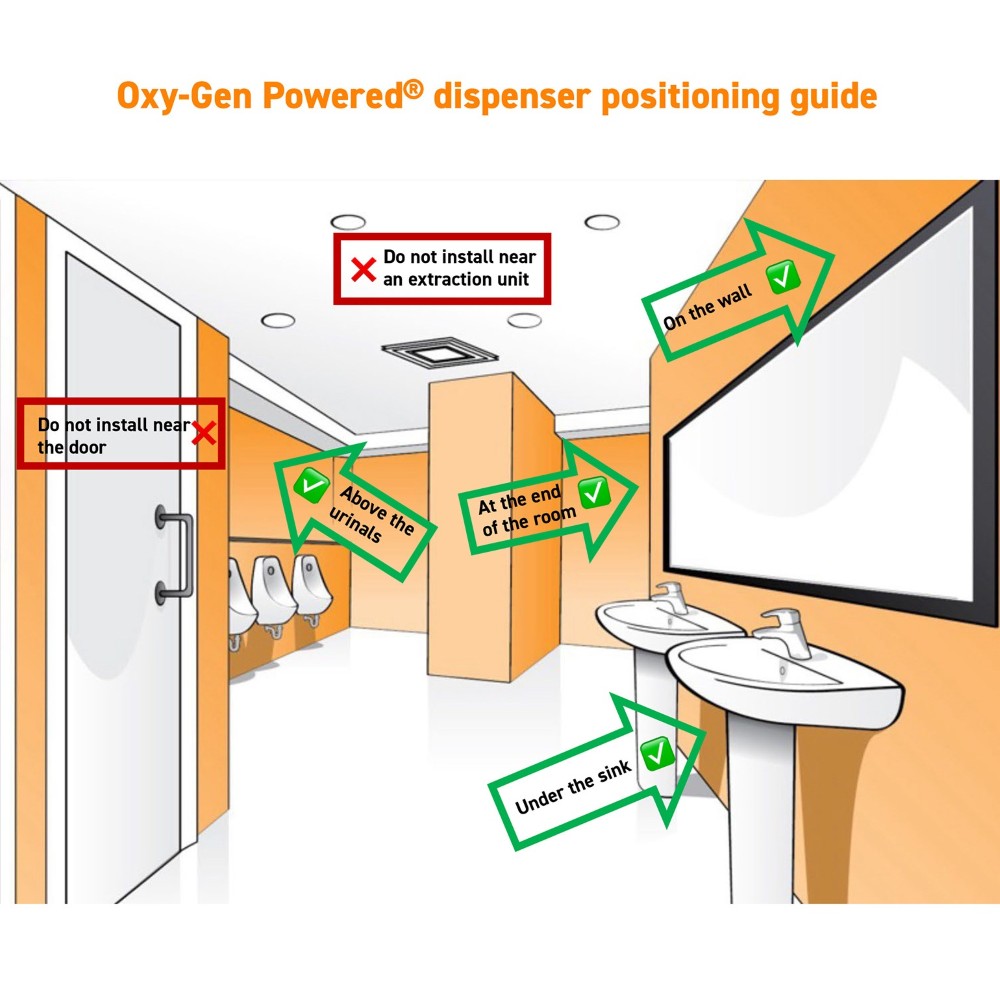 Oxy-Gen Powered® dispenser positioning guide

Do not install near an extraction unit

On the wall

Do not install near the door

Above the urinals

At the end of the room

Under the sink